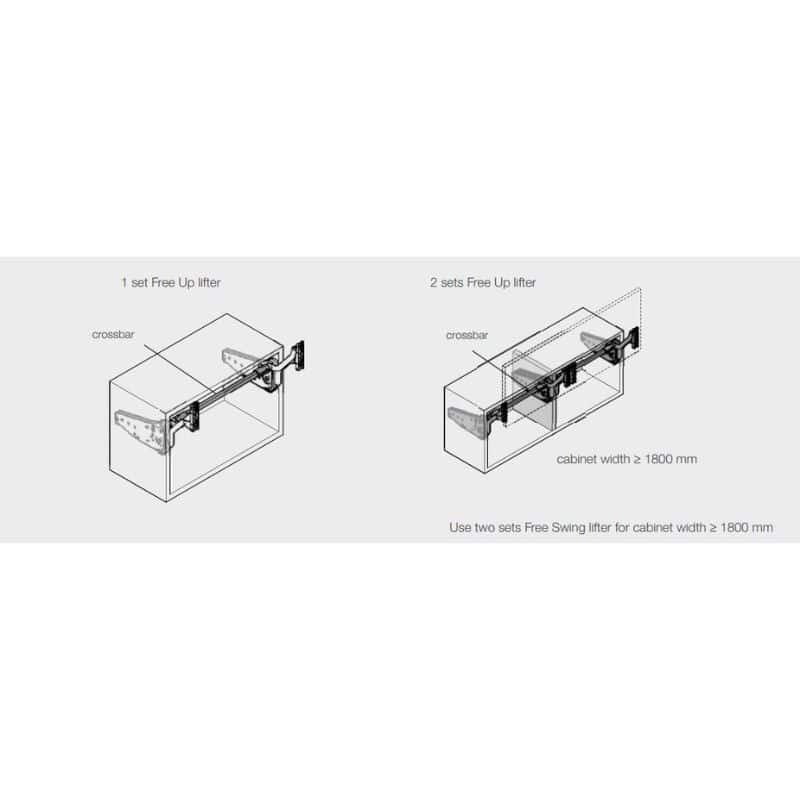 1 set Free Up lifter

crossbar

2 sets Free Up lifter

crossbar

cabinet width ≥ 1800 mm

Use two sets Free Swing lifter for cabinet width ≥ 1800 mm