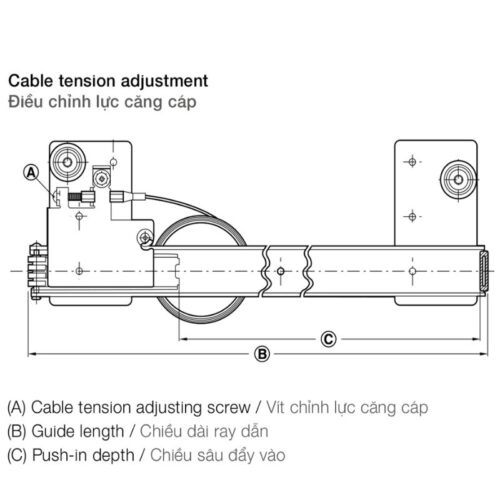 Cable tension adjustment
Điều chỉnh lực căng cáp

A

C

B

(A) Cable tension adjusting screw / Vít chỉnh lực căng cáp
(B) Guide length / Chiều dài ray dẫn
(C) Push-in depth / Chiều sâu đẩy vào