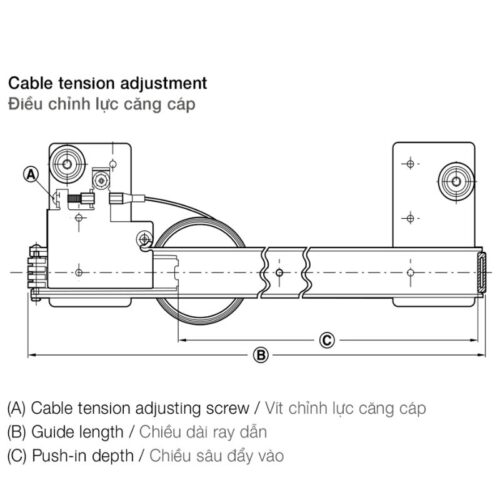 Cable tension adjustment
Điều chỉnh lực căng cáp

A

C

B

(A) Cable tension adjusting screw / Vít chỉnh lực căng cáp
(B) Guide length / Chiều dài ray dẫn
(C) Push-in depth / Chiều sâu đẩy vào