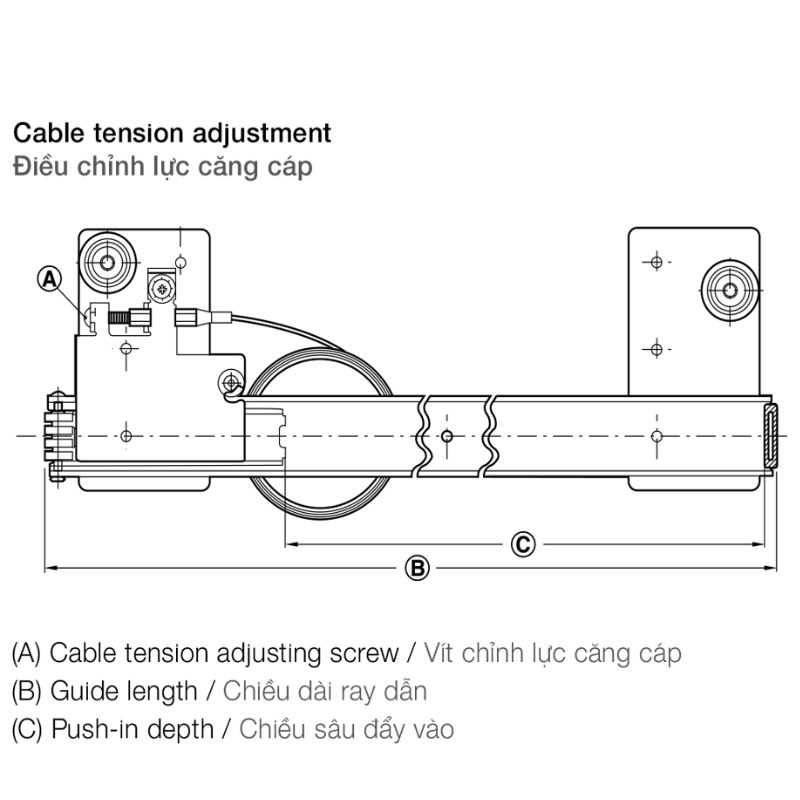 Cable tension adjustment
Điều chỉnh lực căng cáp

A

C

B

(A) Cable tension adjusting screw / Vít chỉnh lực căng cáp
(B) Guide length / Chiều dài ray dẫn
(C) Push-in depth / Chiều sâu đẩy vào