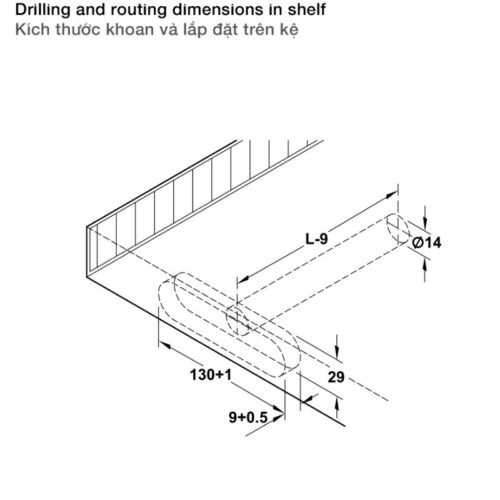 Drilling and routing dimensions in shelf
Kích thước khoan và lắp đặt trên kệ

L-9

Ø14

130+1

29

9+0.5